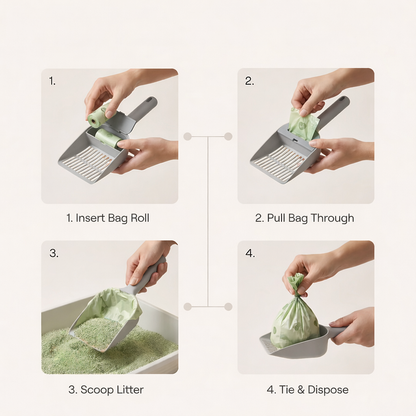 1.

1. Insert Bag Roll

2.

2. Pull Bag Through

3.

3. Scoop Litter

4.

4. Tie & Dispose