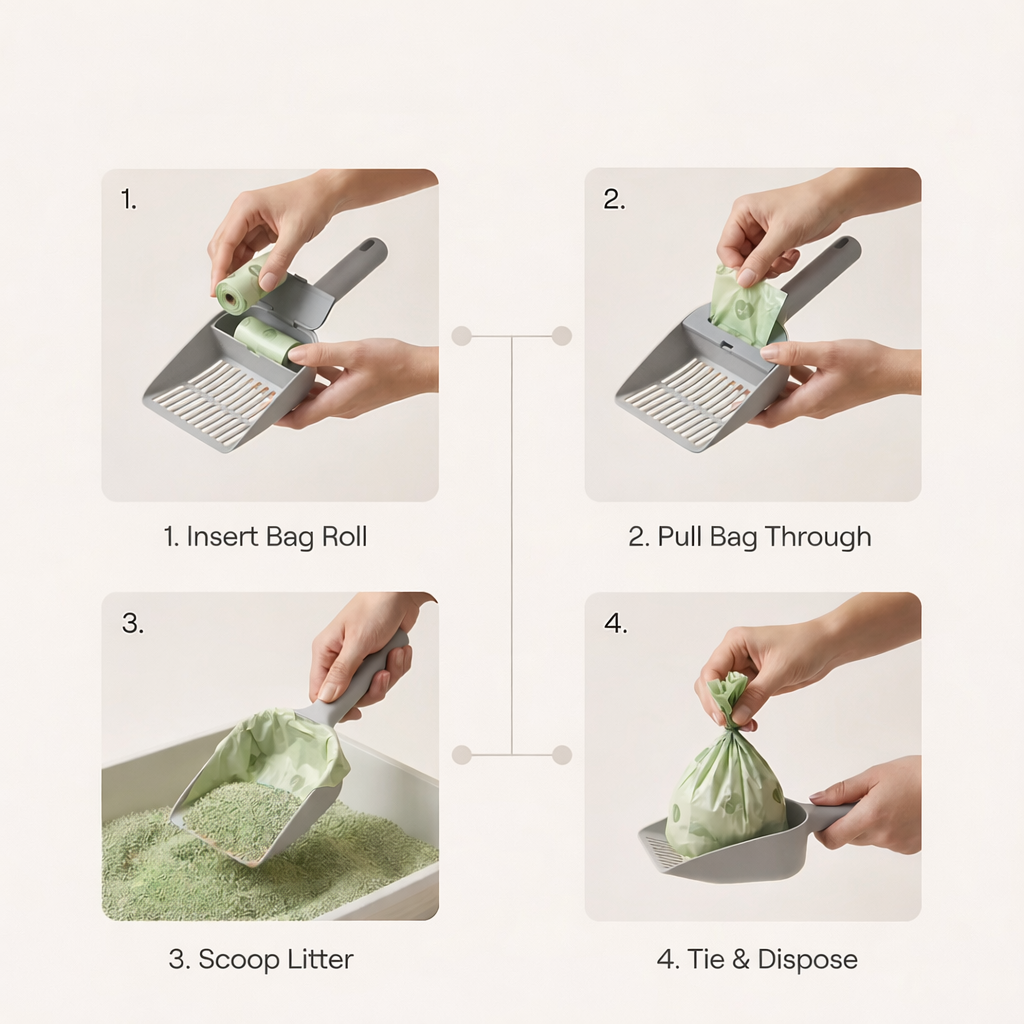 1.

1. Insert Bag Roll

2.

2. Pull Bag Through

3.

3. Scoop Litter

4.

4. Tie & Dispose