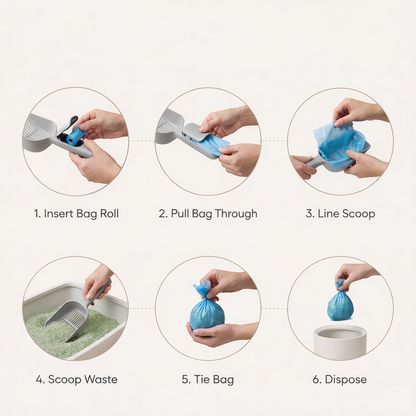 1. Insert Bag Roll

2. Pull Bag Through

3. Line Scoop

4. Scoop Waste

5. Tie Bag

6. Dispose