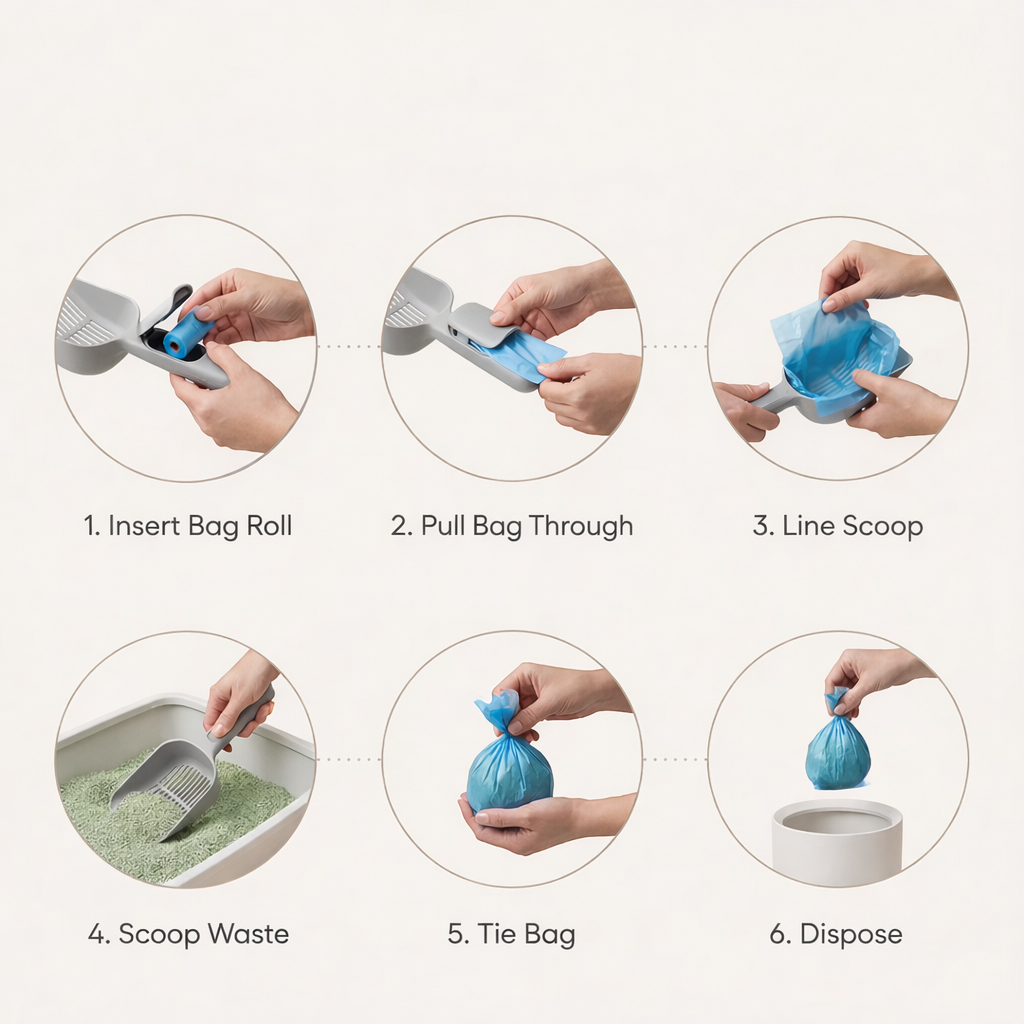 1. Insert Bag Roll

2. Pull Bag Through

3. Line Scoop

4. Scoop Waste

5. Tie Bag

6. Dispose